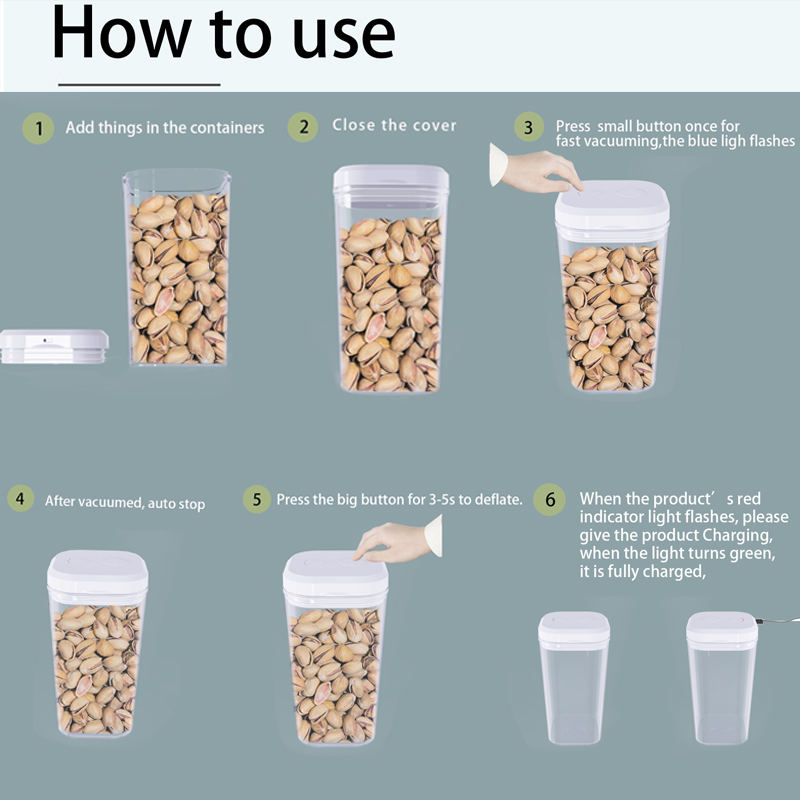 How to use

1 Add things in the containers

2 Close the cover

3 Press small button once for fast vacuuming,the blue ligh flashes

4 After vacuumed, auto stop

5 Press the big button for 3-5s to deflate.

6 When the product′s red indicator light flashes, please give the product Charging, when the light turns green, it is fully charged,