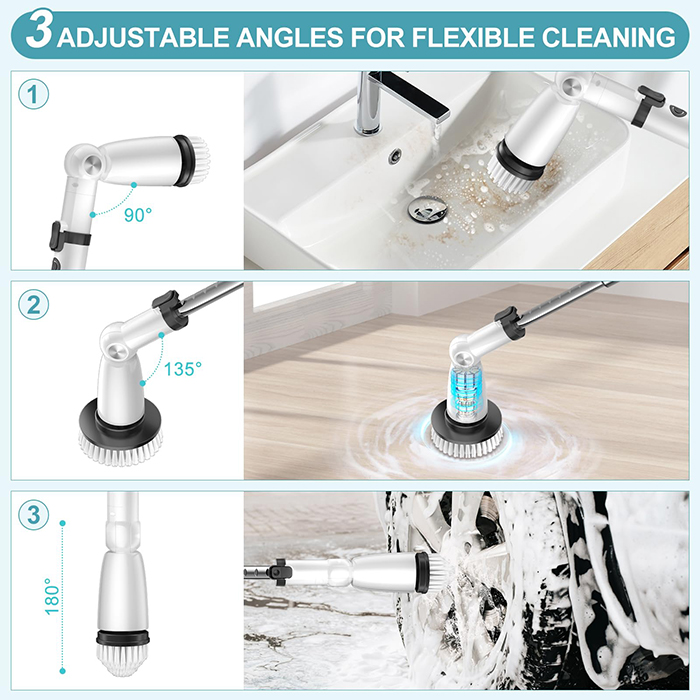 3 ADJUSTABLE ANGLES FOR FLEXIBLE CLEANING

1

90°

2

135°

3

180°