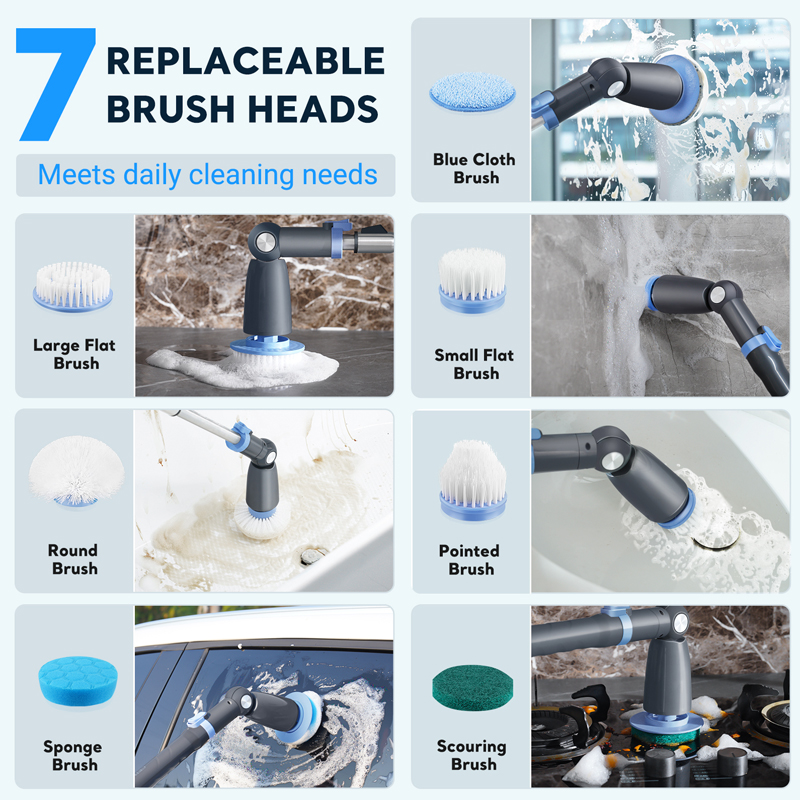 7 REPLACEABLE BRUSH HEADS

Meets daily cleaning needs

Blue Cloth Brush

Large Flat Brush

Small Flat Brush

Round Brush

Pointed Brush

Sponge Brush

Scouring Brush